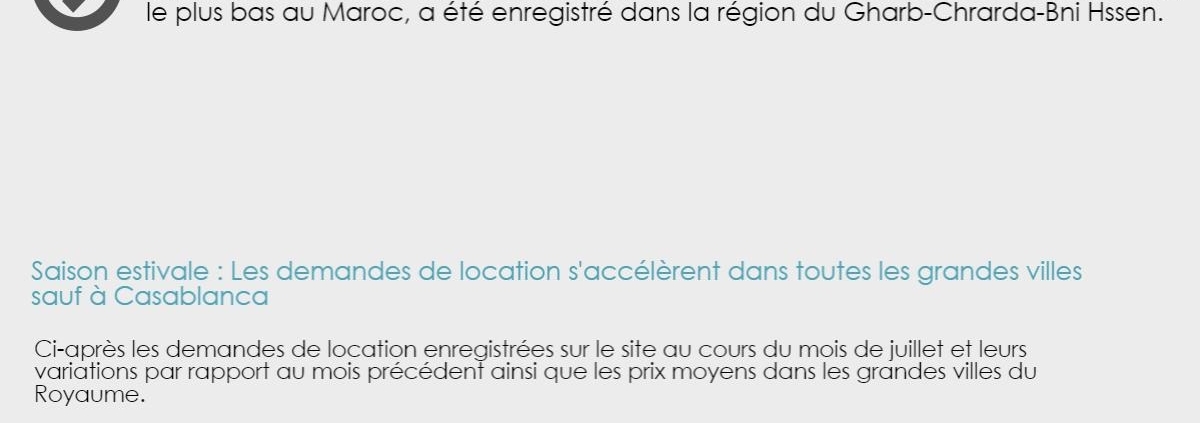 le plus bas au Maroc, a été enregistré dans la région du Gharb-Chrarda-Bni Hssen.

Saison estivale : Les demandes de location s'accélèrent dans toutes les grandes villes sauf à Casablanca

Ci-après les demandes de location enregistrées sur le site au cours du mois de juillet et leurs variations par rapport au mois précédent ainsi que les prix moyens dans les grandes villes du Royaume.