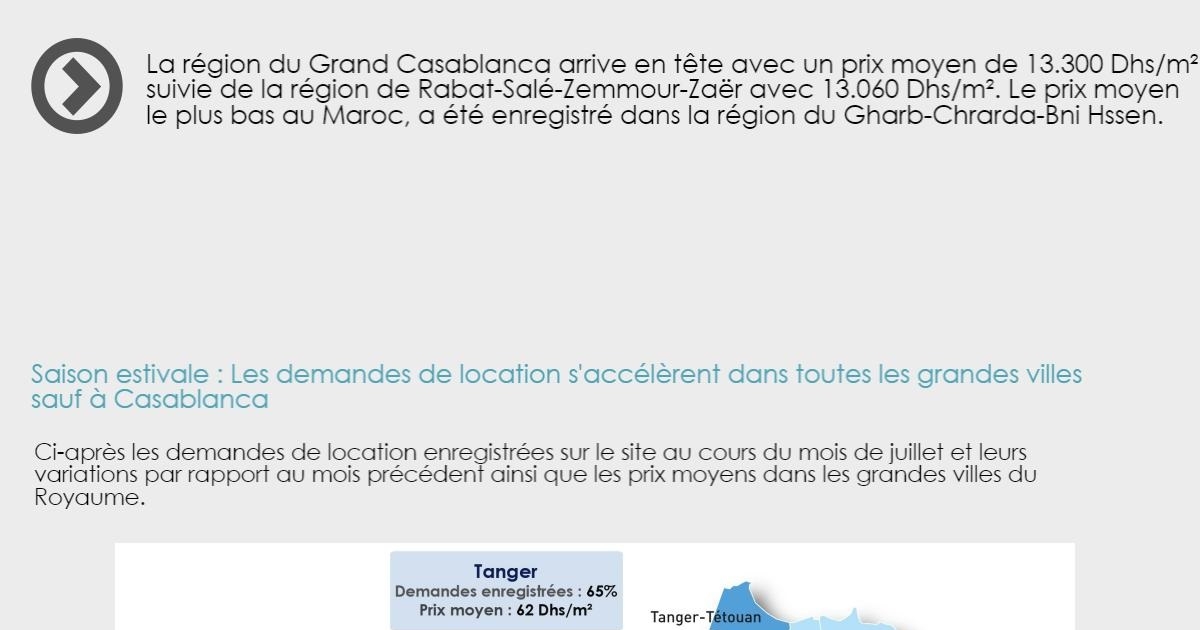 La région du Grand Casablanca arrive en tête avec un prix moyen de 13.300 Dhs/m² suivie de la région de Rabat-Salé-Zemmour-Zaër avec 13.060 Dhs/m². Le prix moyen le plus bas au Maroc, a été enregistré dans la région du Gharb-Chrarda-Bni Hssen.

Saison estivale : Les demandes de location s'accélèrent dans toutes les grandes villes sauf à Casablanca

Ci-après les demandes de location enregistrées sur le site au cours du mois de juillet et leurs variations par rapport au mois précédent ainsi que les prix moyens dans les grandes villes du Royaume.

Tanger
Demandes enregistrées : 65%
Prix moyen : 62 Dhs/m²

Tanger-Tétouan